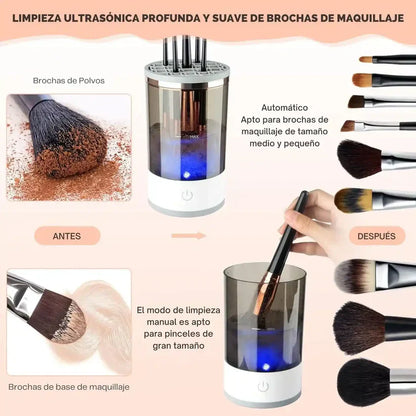 LIMPIEZA ULTRASÓNICA PROFUNDA Y SUAVE DE BROCHAS DE MAQUILLAJE

Brochas de Polvos

Automático
Apto para brochas de maquillaje de tamaño medio y pequeño

ANTES

DESPUÉS

El modo de limpieza manual es apto para pinceles de gran tamaño

Brochas de base de maquillaje